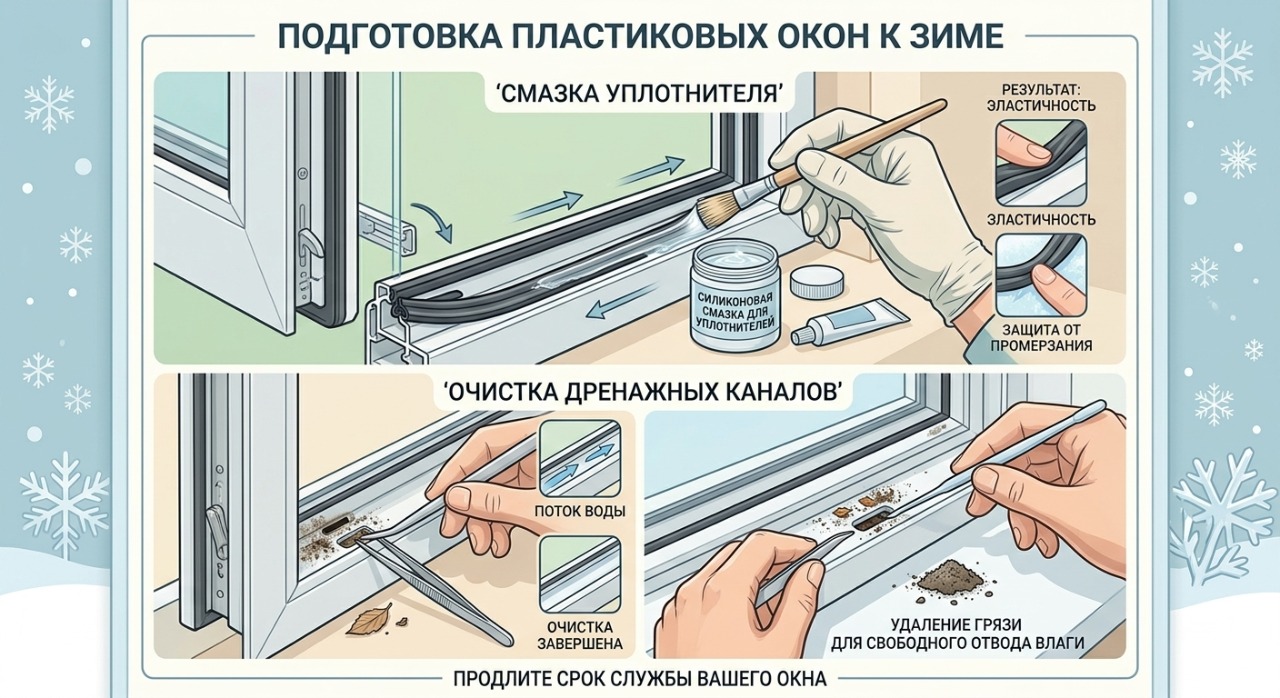 ПОДГОТОВКА ПЛАСТИКОВЫХ ОКОН К ЗИМЕ

'СМАЗКА УПЛОТНИТЕЛЯ'

РЕЗУЛЬТАТ: ЭЛАСТИЧНОСТЬ

ЭЛАСТИЧНОСТЬ

ЗАЩИТА ОТ ПРОМЕРЗАНИЯ

СИЛИКОНОВАЯ СМАЗКА ДЛЯ УПЛОТНИТЕЛЕЙ

'ОЧИСТКА ДРЕНАЖНЫХ КАНАЛОВ'

ПОТОК ВОДЫ

ОЧИСТКА ЗАВЕРШЕНА

УДАЛЕНИЕ ГРЯЗИ ДЛЯ СВОБОДНОГО ОТВОДА ВЛАГИ

ПРОДЛИТЕ СРОК СЛУЖБЫ ВАШЕГО ОКНА